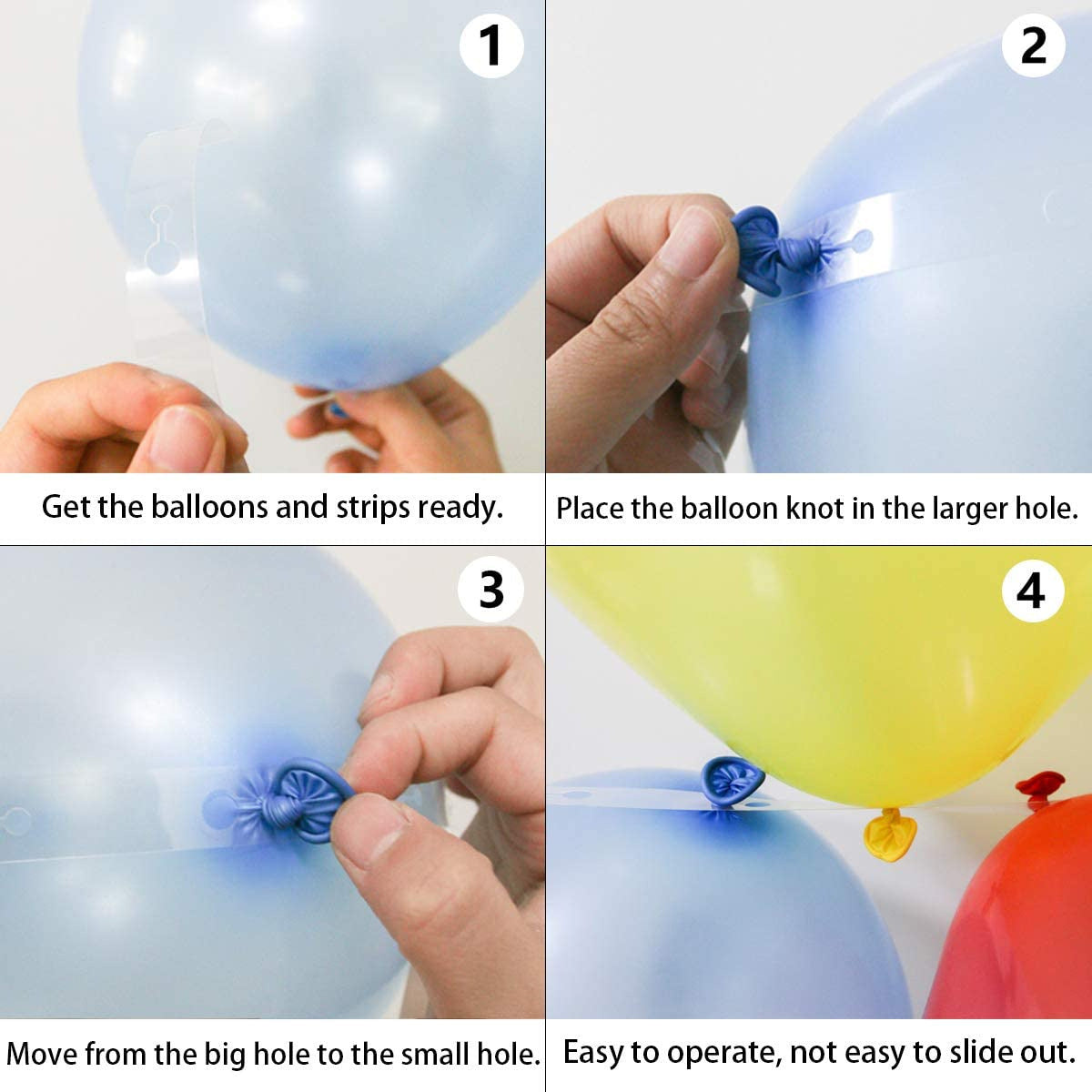 1

Get the balloons and strips ready.

2

Place the balloon knot in the larger hole.

3

Move from the big hole to the small hole.

4

Easy to operate, not easy to slide out.